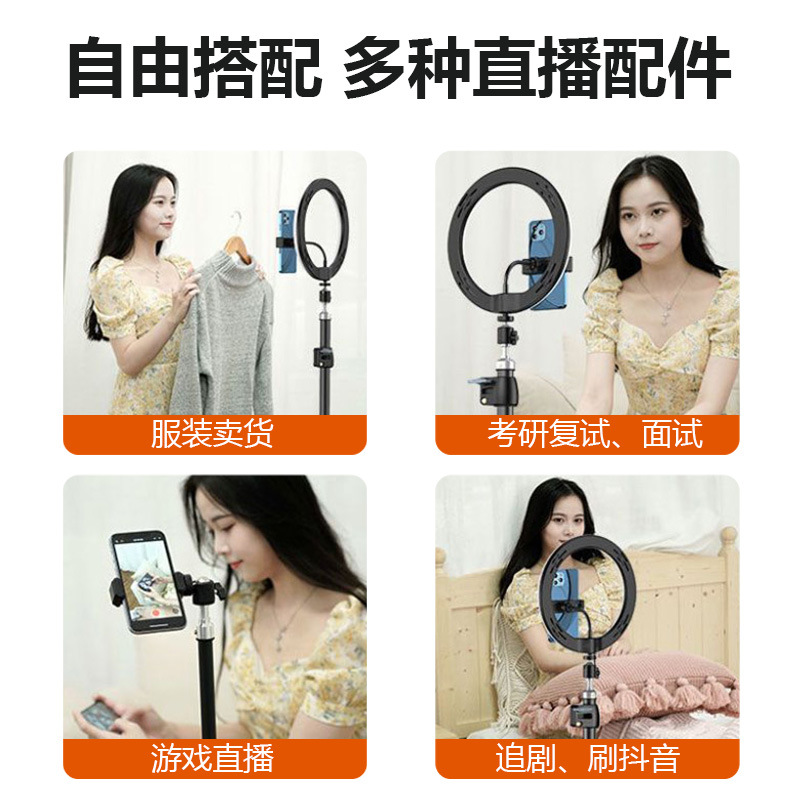 自由搭配 多种直播配件

服装卖货

考研复试、面试

游戏直播

追剧、刷抖音